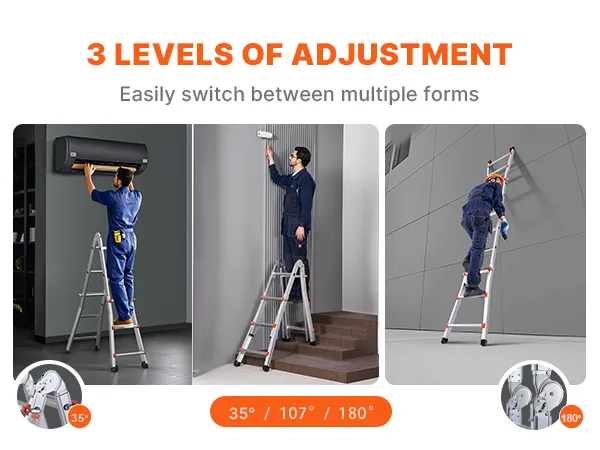 3 LEVELS OF ADJUSTMENT

Easily switch between multiple forms

35°

35° / 107° / 180°

180°