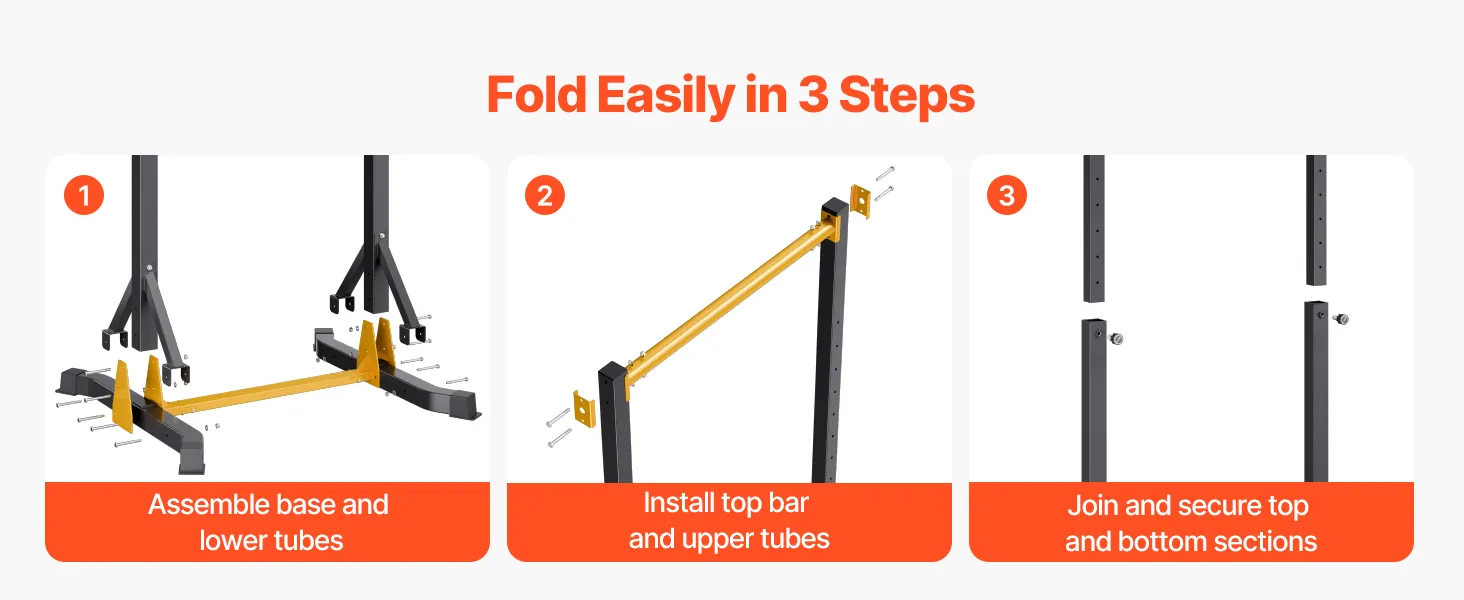 Fold Easily in 3 Steps

1

Assemble base and lower tubes

2

Install top bar and upper tubes

3

Join and secure top and bottom sections