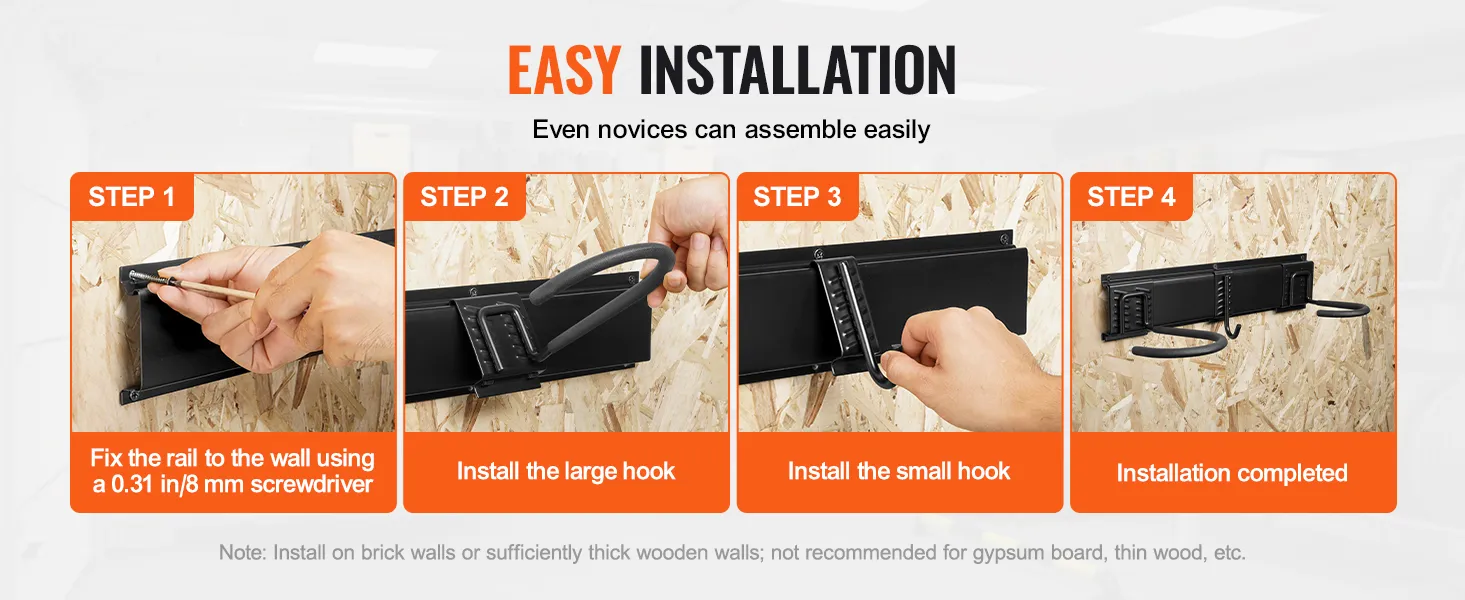 EASY INSTALLATION

Even novices can assemble easily

STEP 1

Fix the rail to the wall using a 0.31 in/8 mm screwdriver

STEP 2

Install the large hook

STEP 3

Install the small hook

STEP 4

Installation completed

Note: Install on brick walls or sufficiently thick wooden walls; not recommended for gypsum board, thin wood, etc.