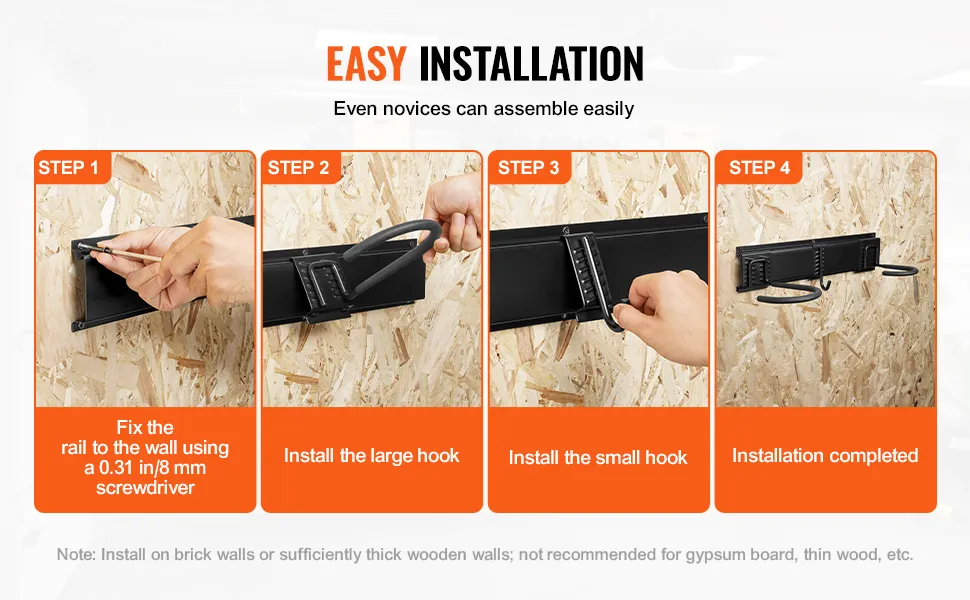 EASY INSTALLATION

Even novices can assemble easily

STEP 1

Fix the rail to the wall using a 0.31 in/8 mm screwdriver

STEP 2

Install the large hook

STEP 3

Install the small hook

STEP 4

Installation completed

Note: Install on brick walls or sufficiently thick wooden walls; not recommended for gypsum board, thin wood, etc.