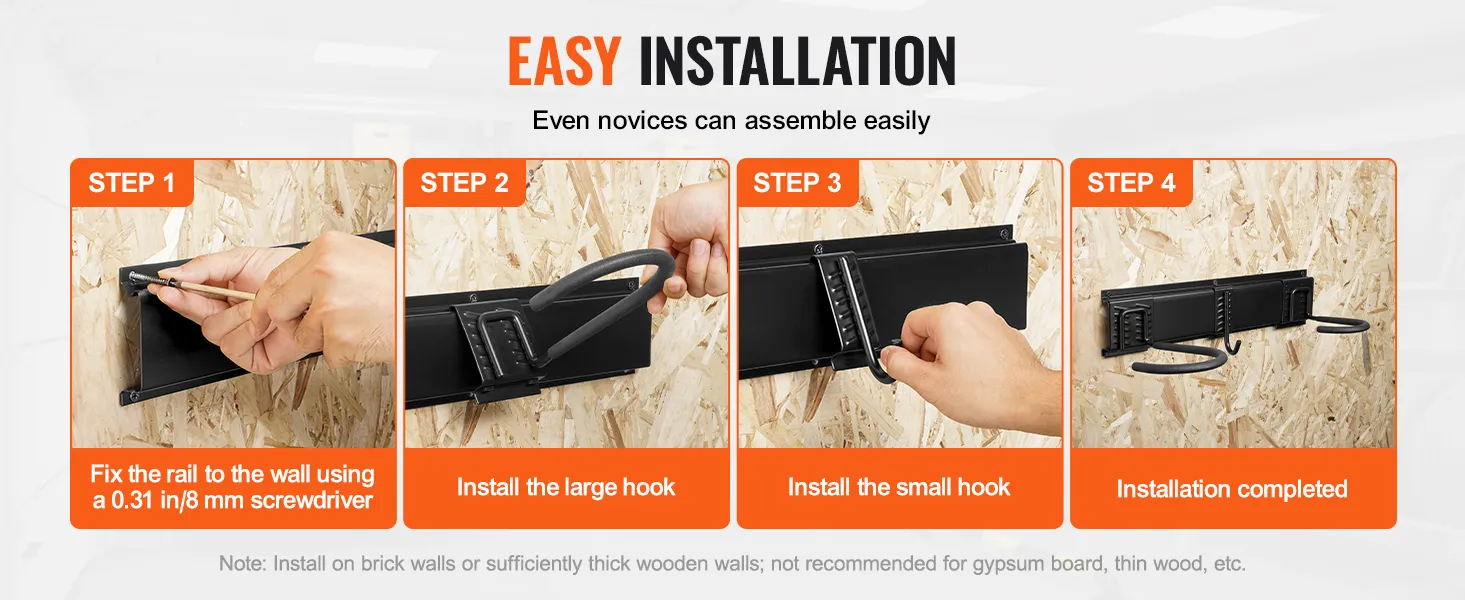 EASY INSTALLATION

Even novices can assemble easily

STEP 1

Fix the rail to the wall using a 0.31 in/8 mm screwdriver

STEP 2

Install the large hook

STEP 3

Install the small hook

STEP 4

Installation completed

Note: Install on brick walls or sufficiently thick wooden walls; not recommended for gypsum board, thin wood, etc.