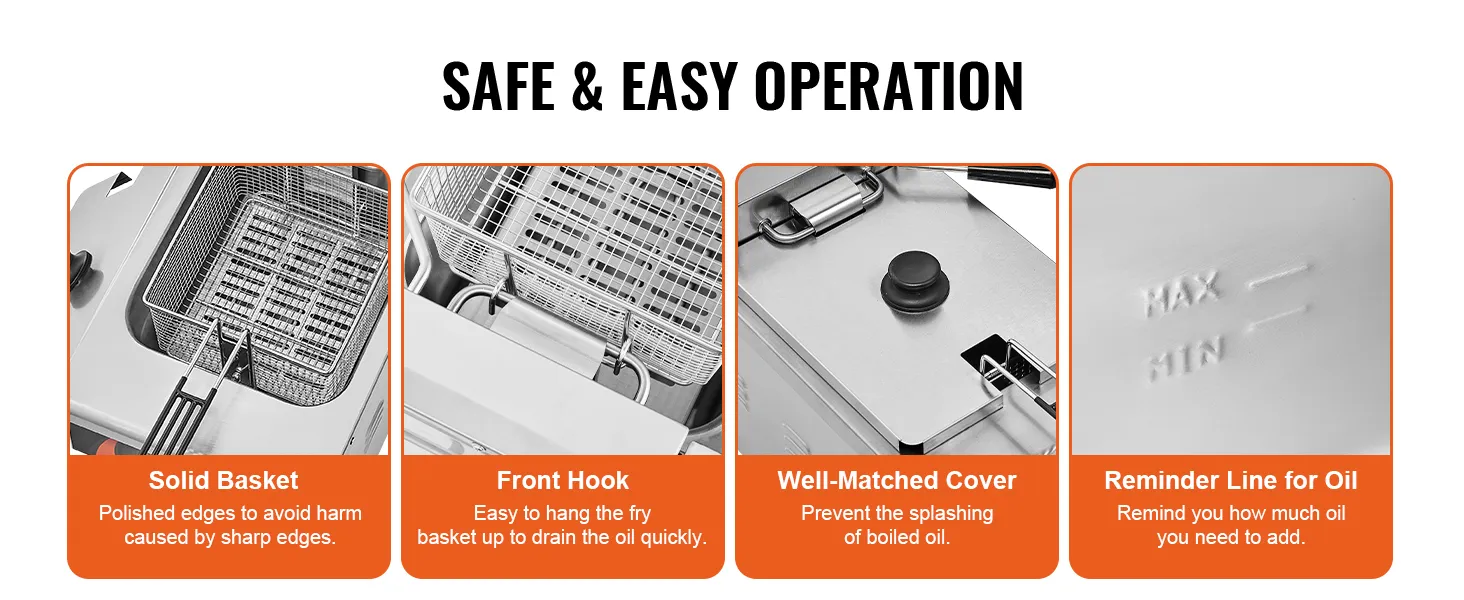 SAFE & EASY OPERATION

Solid Basket
Polished edges to avoid harm caused by sharp edges.

Front Hook
Easy to hang the fry basket up to drain the oil quickly.

Well-Matched Cover
Prevent the splashing of boiled oil.

MAX
MIN

Reminder Line for Oil
Remind you how much oil you need to add.