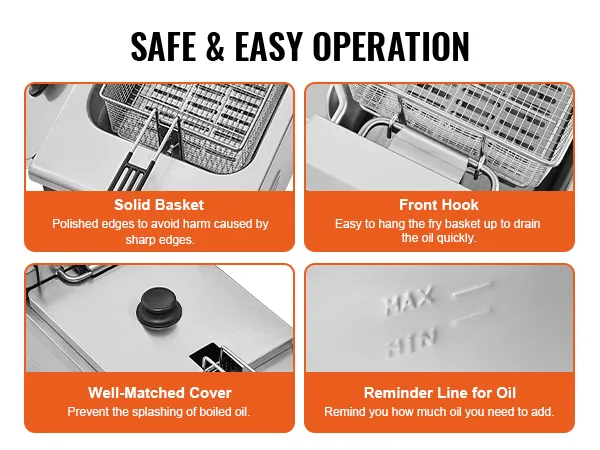 SAFE & EASY OPERATION

Solid Basket
Polished edges to avoid harm caused by sharp edges.

Front Hook
Easy to hang the fry basket up to drain the oil quickly.

Well-Matched Cover
Prevent the splashing of boiled oil.

MAX
MIN

Reminder Line for Oil
Remind you how much oil you need to add.