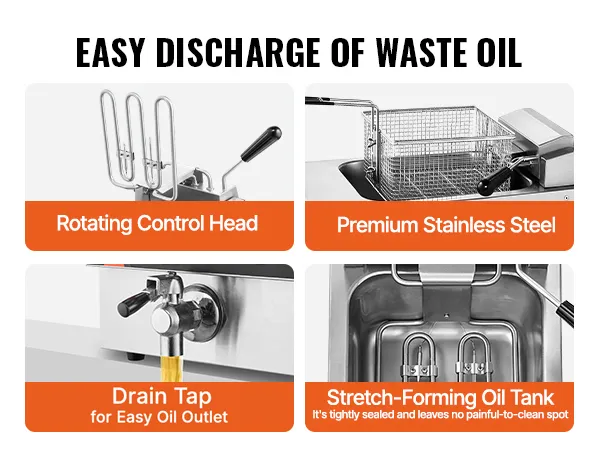 EASY DISCHARGE OF WASTE OIL

Rotating Control Head

Premium Stainless Steel

Drain Tap
for Easy Oil Outlet

Stretch-Forming Oil Tank
It's tightly sealed and leaves no painful-to-clean spot