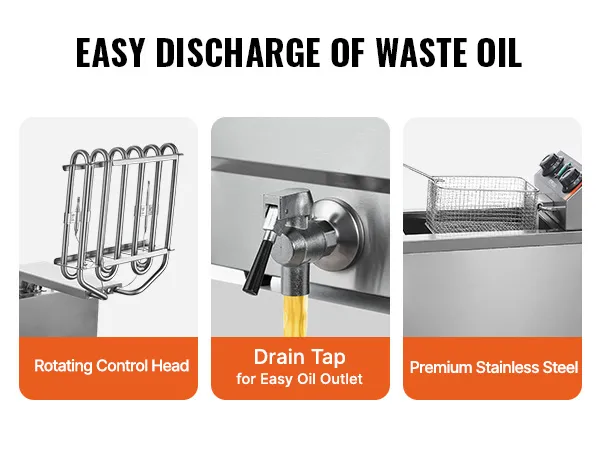 EASY DISCHARGE OF WASTE OIL

Rotating Control Head

Drain Tap
for Easy Oil Outlet

Premium Stainless Steel