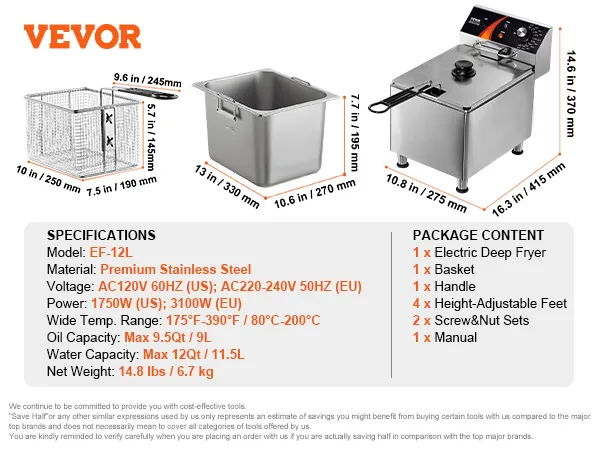 VEVOR

9.6 in / 245mm
5.7 in / 145mm
10 in / 250 mm
7.5 in / 190 mm

7.7 in / 195 mm
13 in / 330 mm
10.6 in / 270 mm

VEVOR
14.6 in / 370 mm
10.8 in / 275 mm
16.3 in / 415 mm

SPECIFICATIONS
Model: EF-12L
Material: Premium Stainless Steel
Voltage: AC120V 60HZ (US); AC220-240V 50HZ (EU)
Power: 1750W (US); 3100W (EU)
Wide Temp. Range: 175°F-390°F / 80°C-200°C
Oil Capacity: Max 9.5Qt / 9L
Water Capacity: Max 12Qt / 11.5L
Net Weight: 14.8 lbs / 6.7 kg

PACKAGE CONTENT
1 x Electric Deep Fryer
1 x Basket
1 x Handle
4 x Height-Adjustable Feet
2 x Screw&Nut Sets
1 x Manual

We continue to be committed to provide you with cost-effective tools.
"Save Half"or any other similar expressions used by us only represents an estimate of savings you might benefit from buying certain tools with us compared to the major top brands and does not necessarily mean to cover all categories of tools offered by us.
You are kindly reminded to verify carefully when you are placing an order with us if you are actually saving half in comparison with the top major brands.