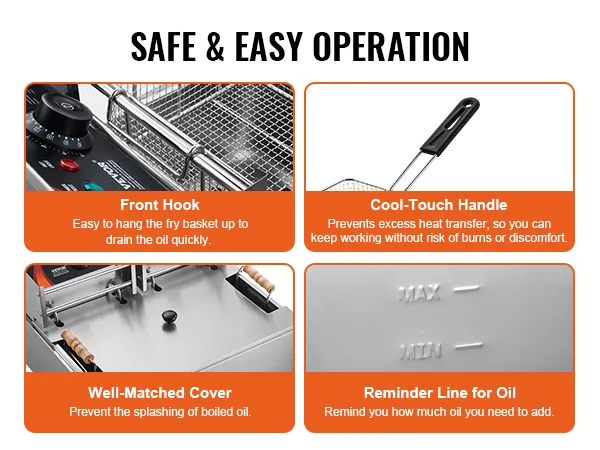 SAFE & EASY OPERATION

VEVOR

Front Hook
Easy to hang the fry basket up to drain the oil quickly.

Cool-Touch Handle
Prevents excess heat transfer, so you can keep working without risk of burns or discomfort.

Well-Matched Cover
Prevent the splashing of boiled oil.

MAX

MIN

Reminder Line for Oil
Remind you how much oil you need to add.