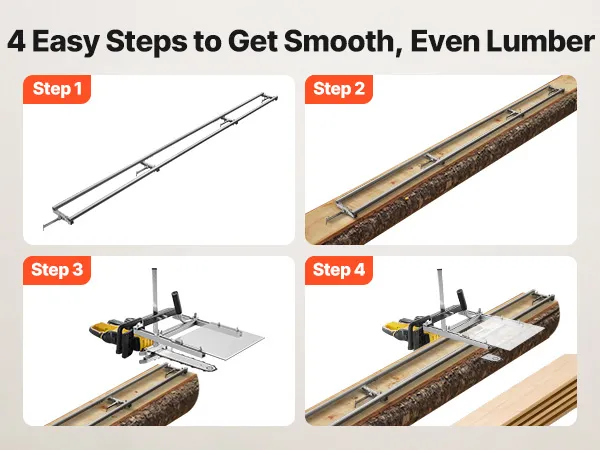 4 Easy Steps to Get Smooth, Even Lumber

Step 1

Step 2

Step 3

Step 4