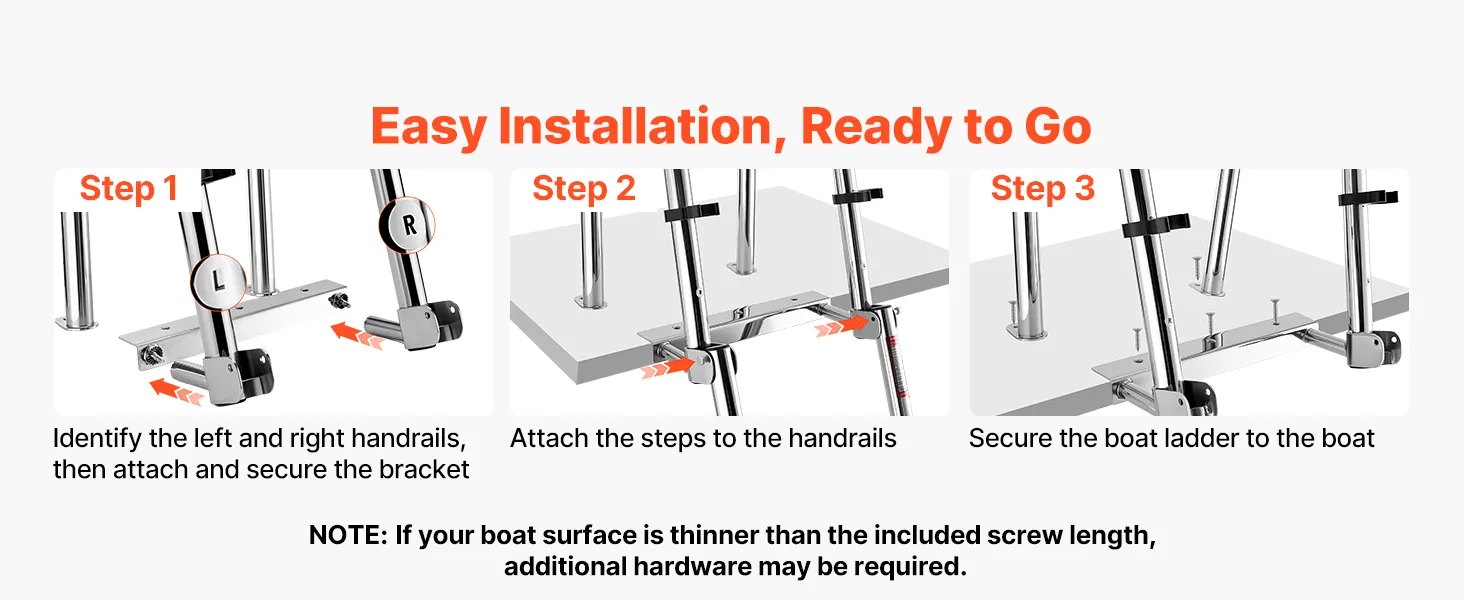 Easy Installation, Ready to Go

Step 1

L

R

Identify the left and right handrails, then attach and secure the bracket

Step 2

Attach the steps to the handrails

Step 3

Secure the boat ladder to the boat

NOTE: If your boat surface is thinner than the included screw length, additional hardware may be required.