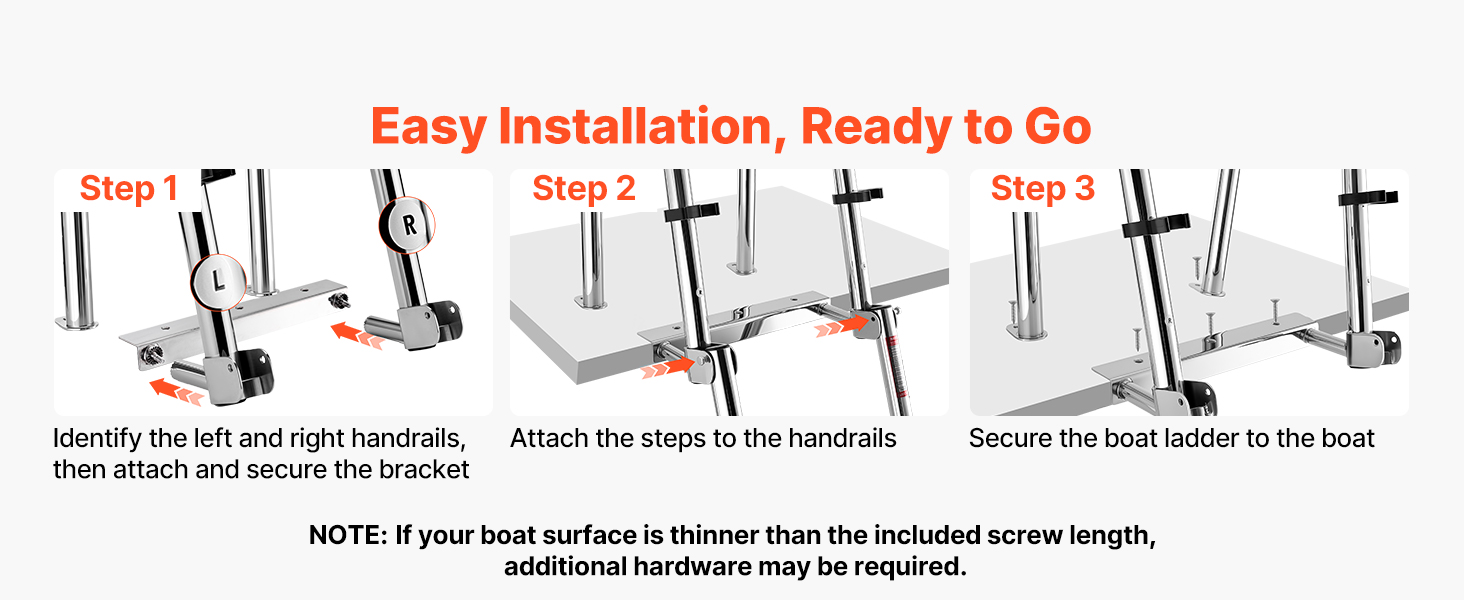 Easy Installation, Ready to Go

Step 1

L

R

Identify the left and right handrails, then attach and secure the bracket

Step 2

Attach the steps to the handrails

Step 3

Secure the boat ladder to the boat

NOTE: If your boat surface is thinner than the included screw length, additional hardware may be required.