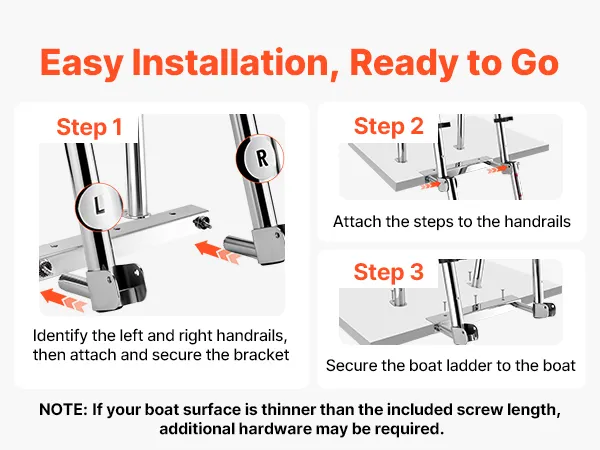 Easy Installation, Ready to Go

Step 1

L

R

Identify the left and right handrails, then attach and secure the bracket

Step 2

Attach the steps to the handrails

Step 3

Secure the boat ladder to the boat

NOTE: If your boat surface is thinner than the included screw length, additional hardware may be required.