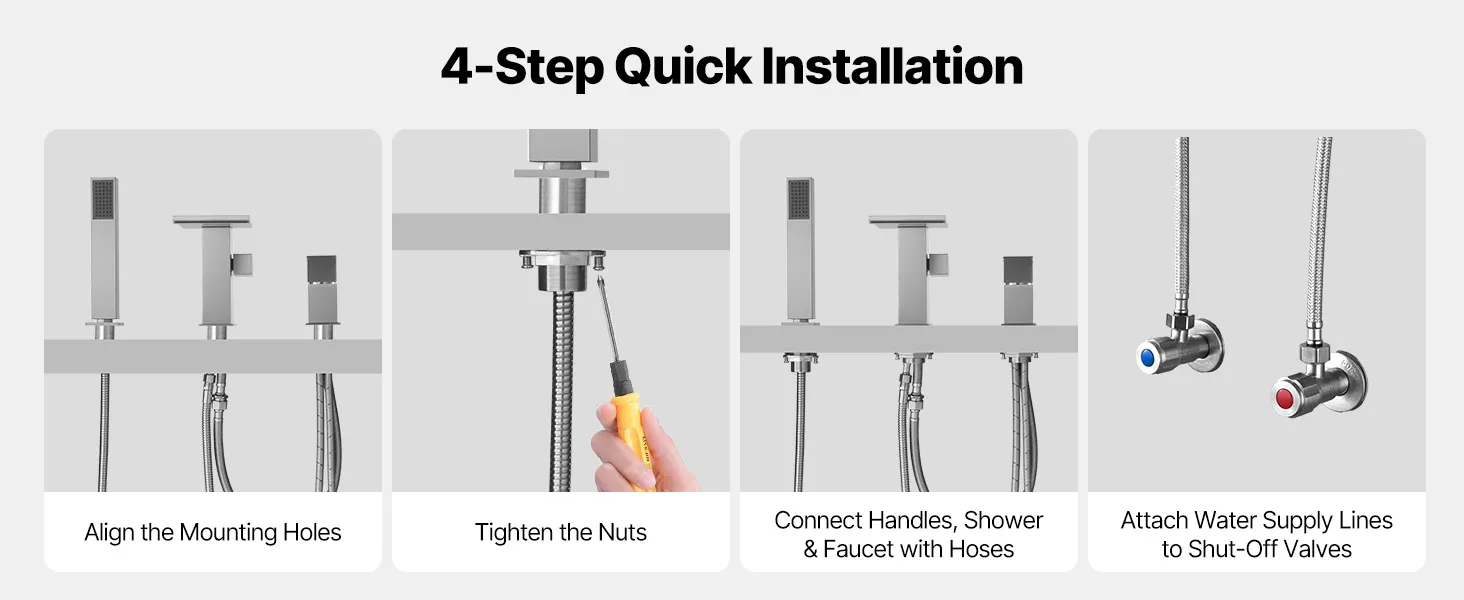 4-Step Quick Installation

Align the Mounting Holes

Tighten the Nuts

Connect Handles, Shower & Faucet with Hoses

Attach Water Supply Lines to Shut-Off Valves