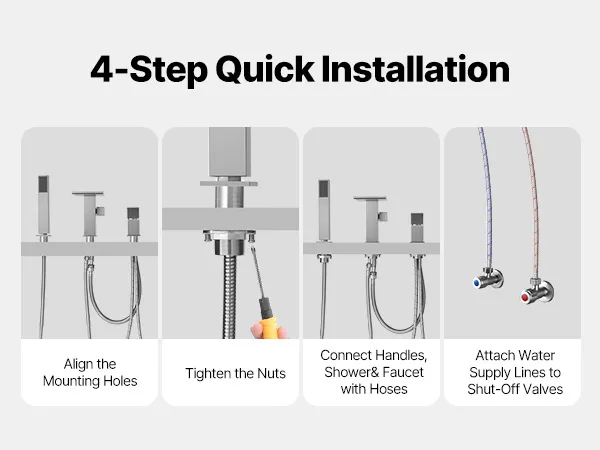 4-Step Quick Installation

Align the Mounting Holes

Tighten the Nuts

Connect Handles, Shower& Faucet with Hoses

Attach Water Supply Lines to Shut-Off Valves