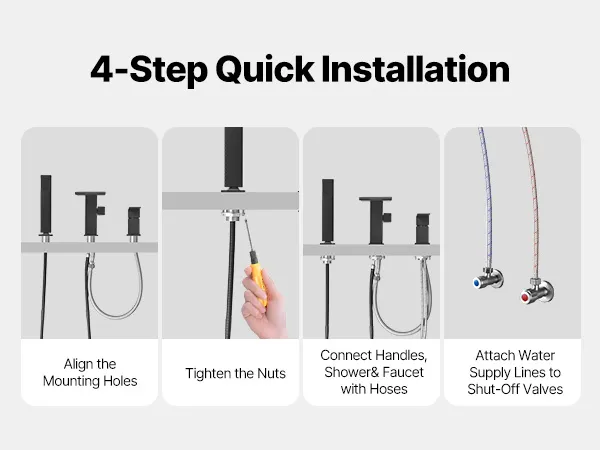 4-Step Quick Installation

Align the Mounting Holes

Tighten the Nuts

Connect Handles, Shower& Faucet with Hoses

Attach Water Supply Lines to Shut-Off Valves