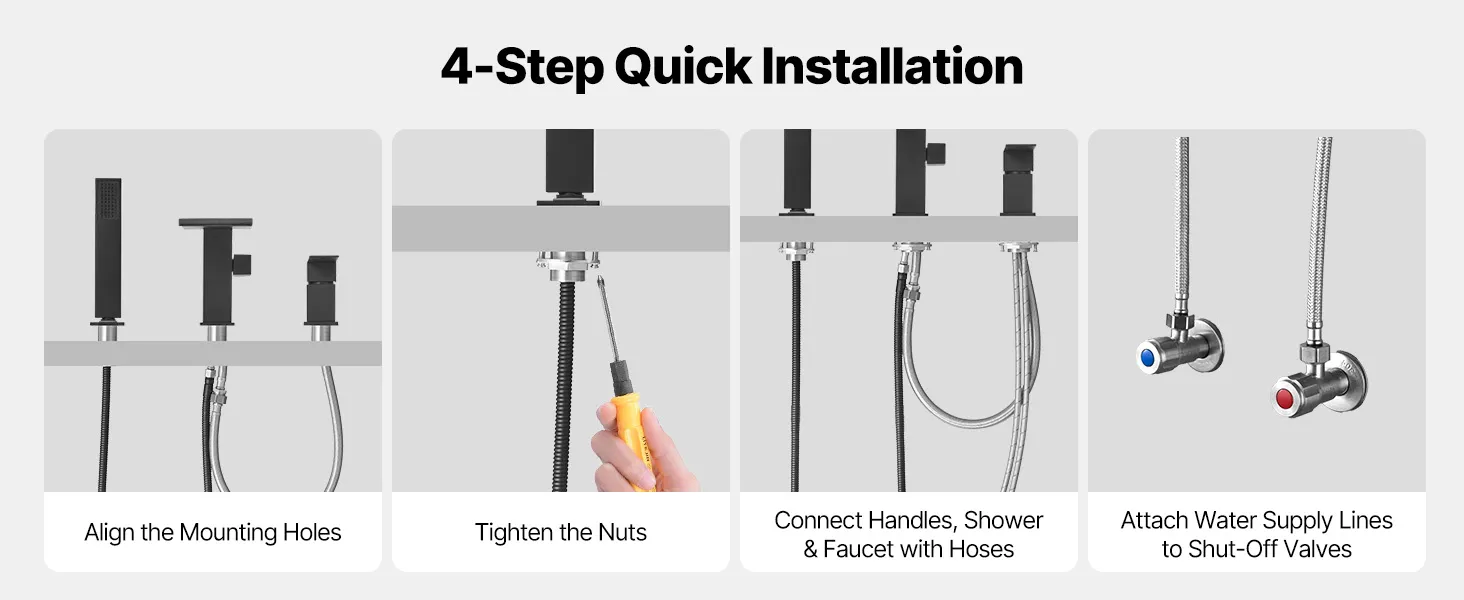 4-Step Quick Installation

Align the Mounting Holes

Tighten the Nuts

Connect Handles, Shower & Faucet with Hoses

Attach Water Supply Lines to Shut-Off Valves