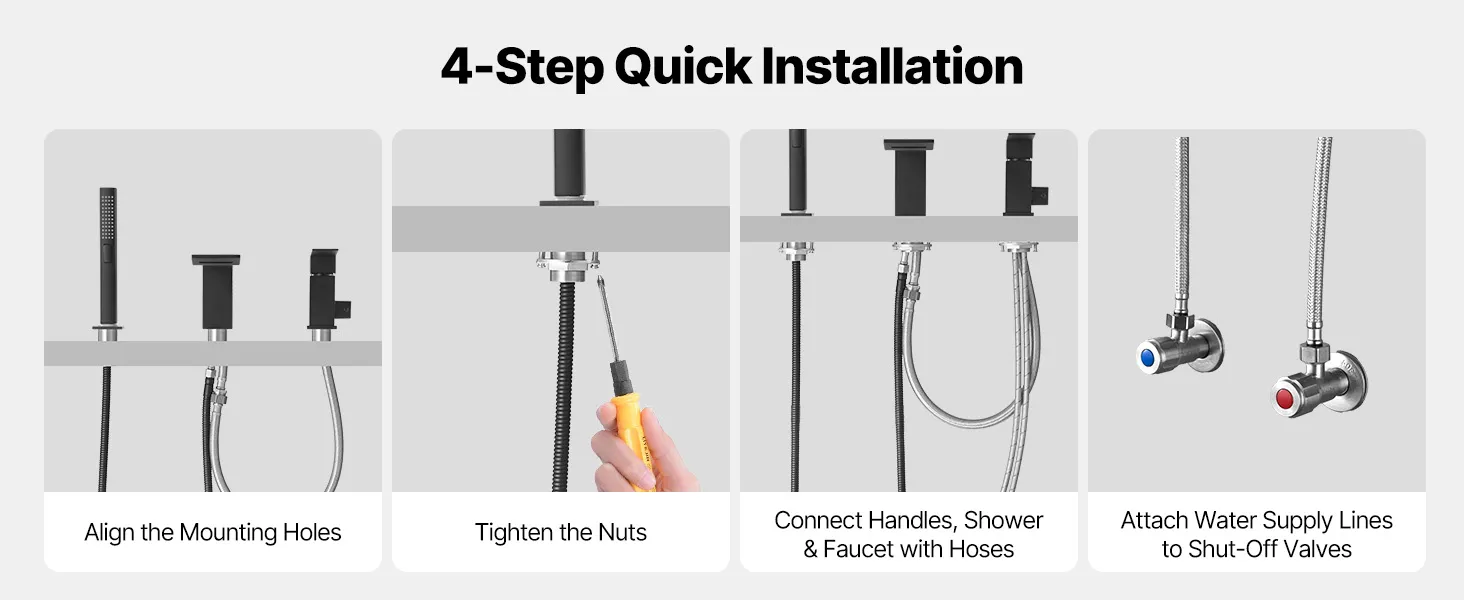 4-Step Quick Installation

Align the Mounting Holes

Tighten the Nuts

Connect Handles, Shower & Faucet with Hoses

Attach Water Supply Lines to Shut-Off Valves