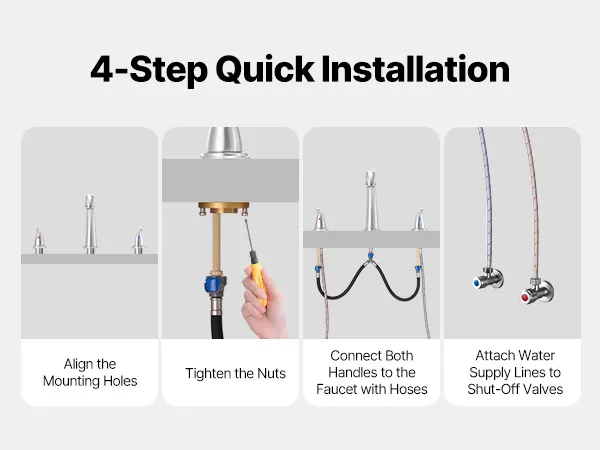 4-Step Quick Installation

Align the Mounting Holes

Tighten the Nuts

Connect Both Handles to the Faucet with Hoses

Attach Water Supply Lines to Shut-Off Valves