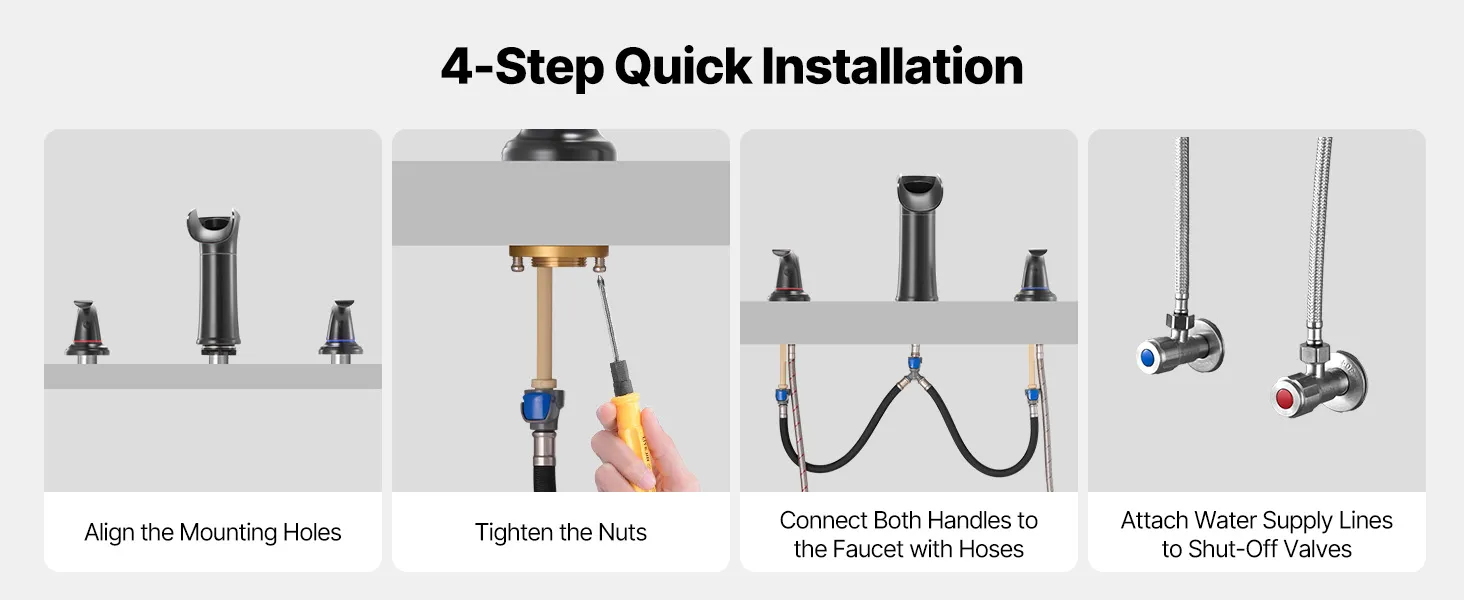 4-Step Quick Installation

Align the Mounting Holes

Tighten the Nuts

Connect Both Handles to the Faucet with Hoses

Attach Water Supply Lines to Shut-Off Valves