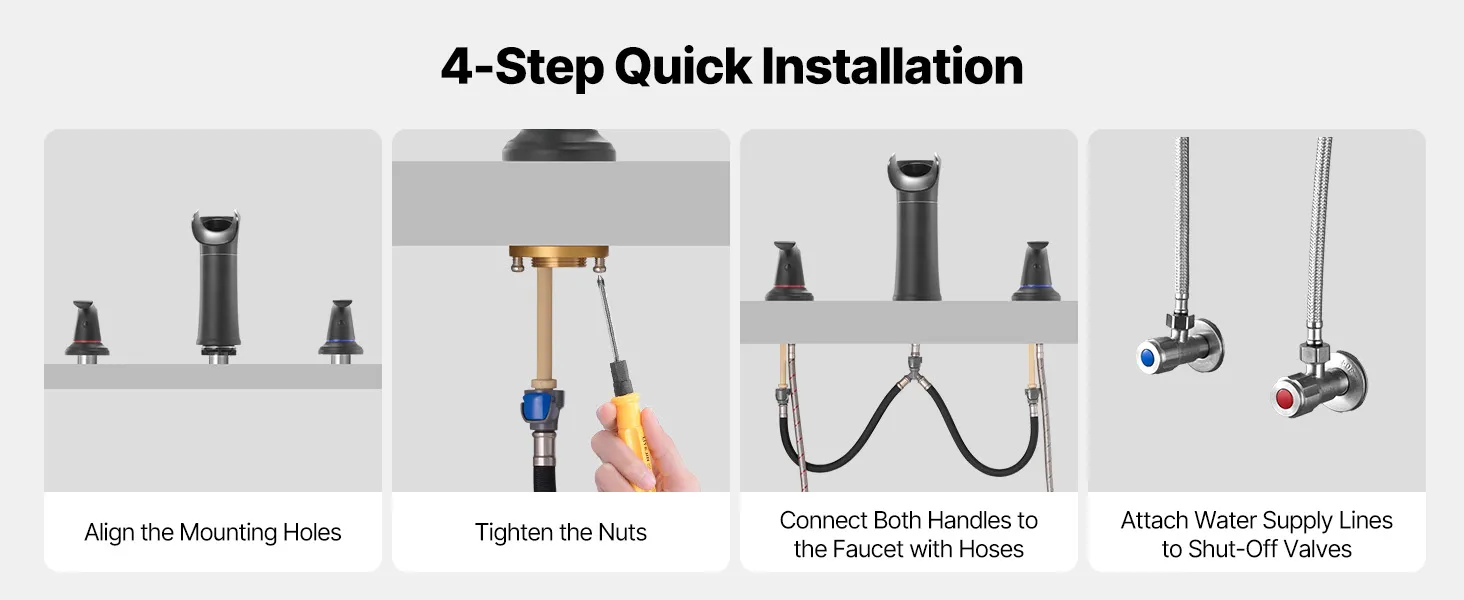 4-Step Quick Installation

Align the Mounting Holes

Tighten the Nuts

Connect Both Handles to the Faucet with Hoses

Attach Water Supply Lines to Shut-Off Valves