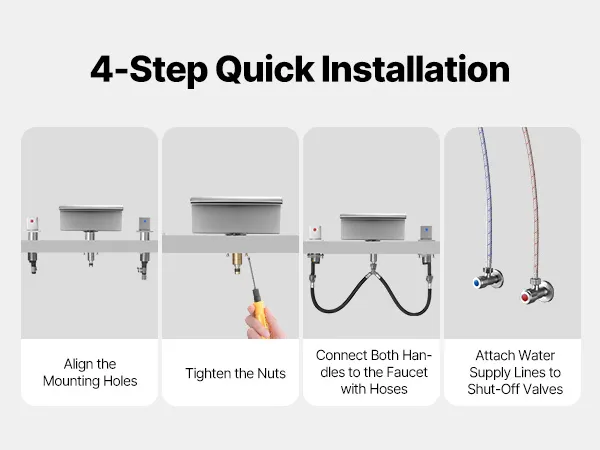 4-Step Quick Installation

Align the Mounting Holes

Tighten the Nuts

Connect Both Handles to the Faucet with Hoses

Attach Water Supply Lines to Shut-Off Valves