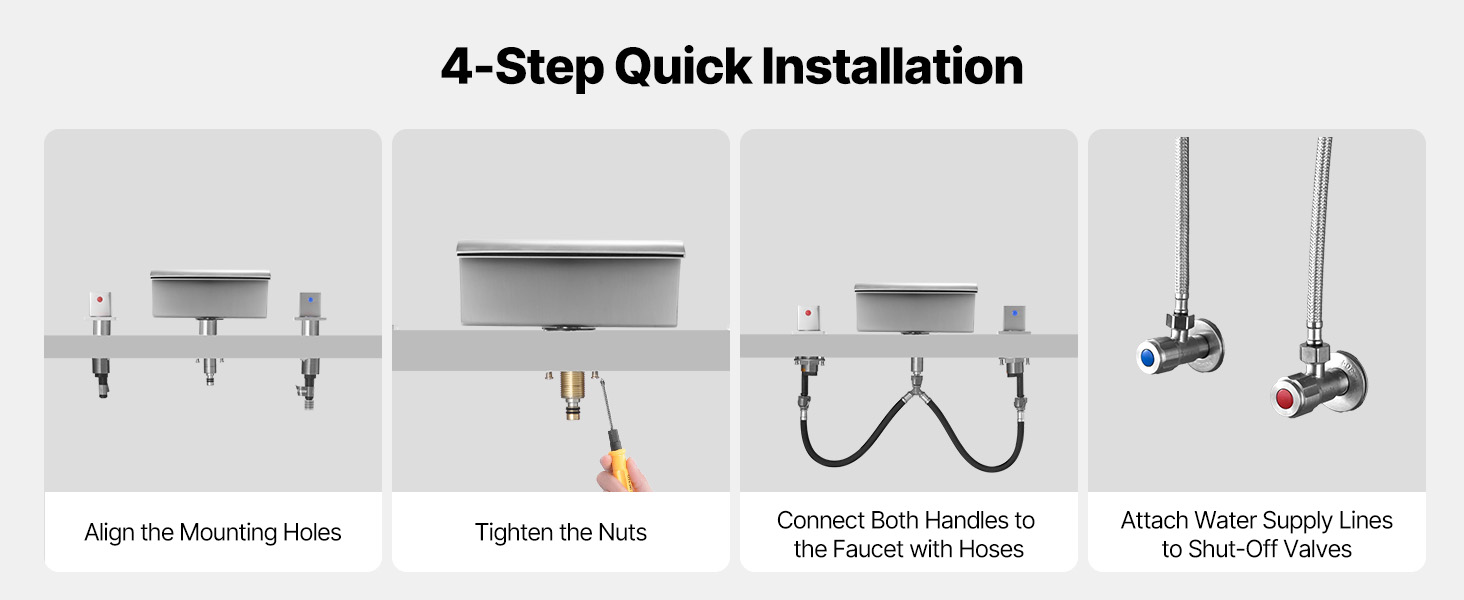 4-Step Quick Installation

Align the Mounting Holes

Tighten the Nuts

Connect Both Handles to the Faucet with Hoses

Attach Water Supply Lines to Shut-Off Valves