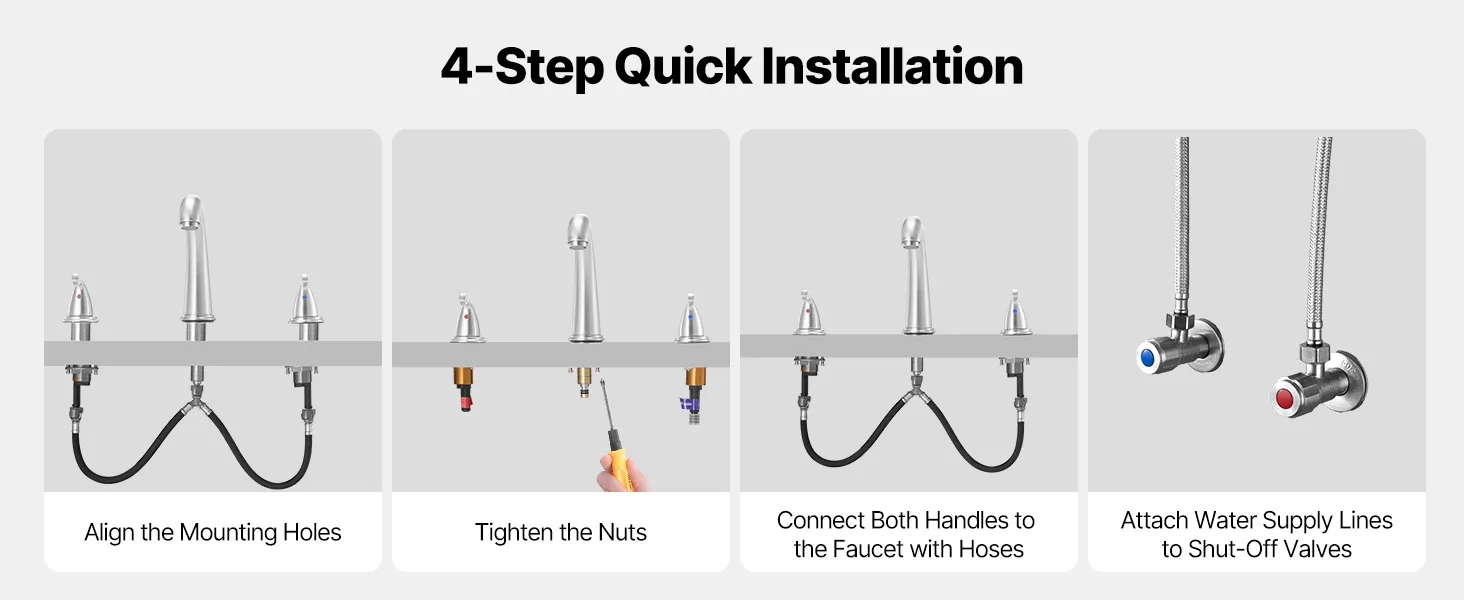 4-Step Quick Installation

Align the Mounting Holes

Tighten the Nuts

Connect Both Handles to the Faucet with Hoses

Attach Water Supply Lines to Shut-Off Valves