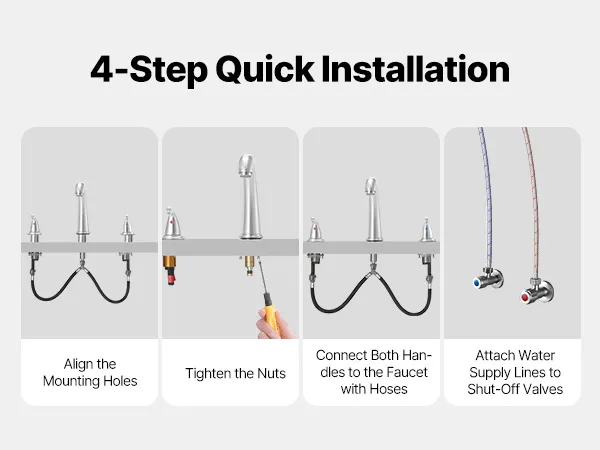 4-Step Quick Installation

Align the Mounting Holes

Tighten the Nuts

Connect Both Handles to the Faucet with Hoses

Attach Water Supply Lines to Shut-Off Valves