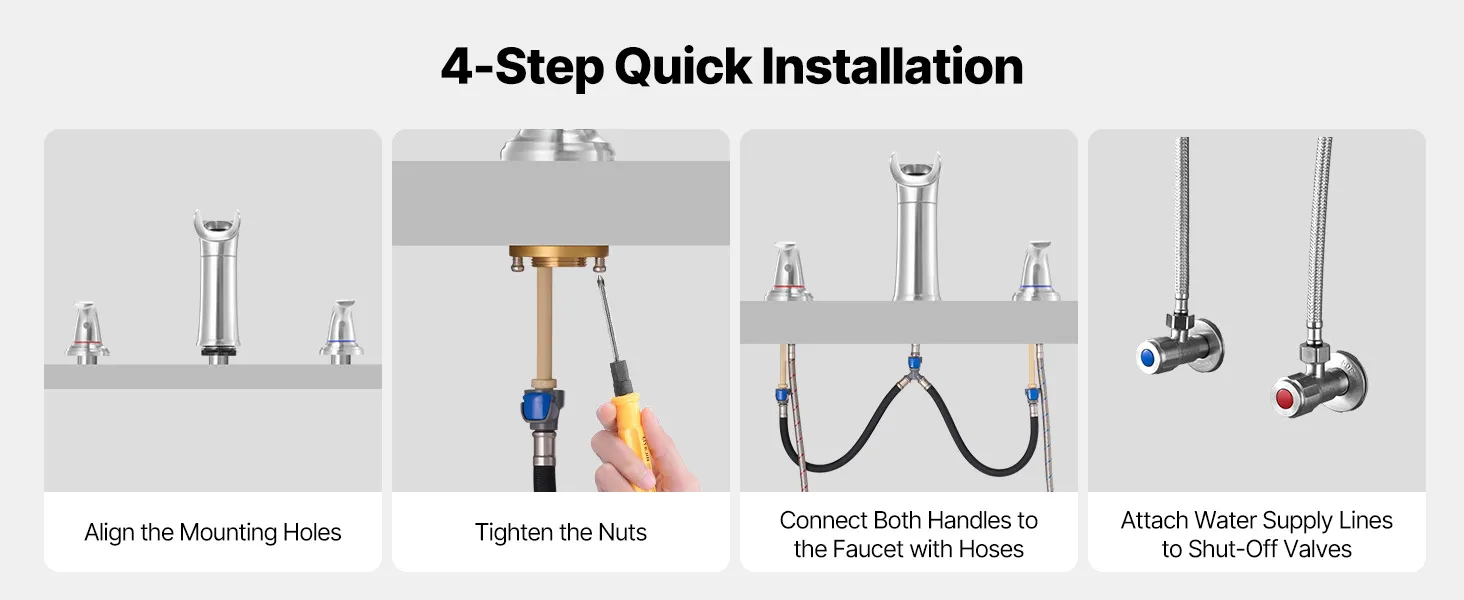 4-Step Quick Installation

Align the Mounting Holes

Tighten the Nuts

Connect Both Handles to the Faucet with Hoses

Attach Water Supply Lines to Shut-Off Valves