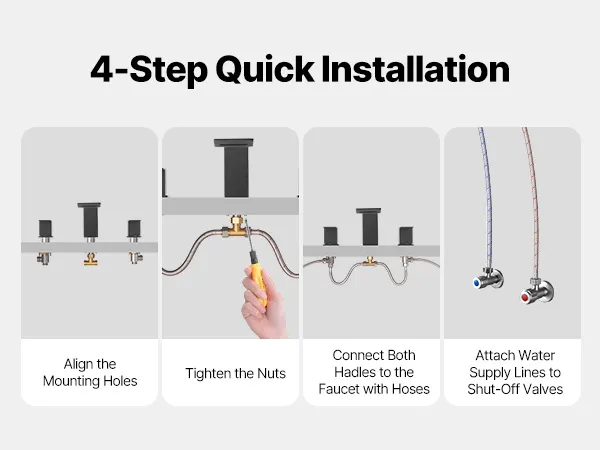 4-Step Quick Installation

Align the Mounting Holes

Tighten the Nuts

Connect Both Hadles to the Faucet with Hoses

Attach Water Supply Lines to Shut-Off Valves