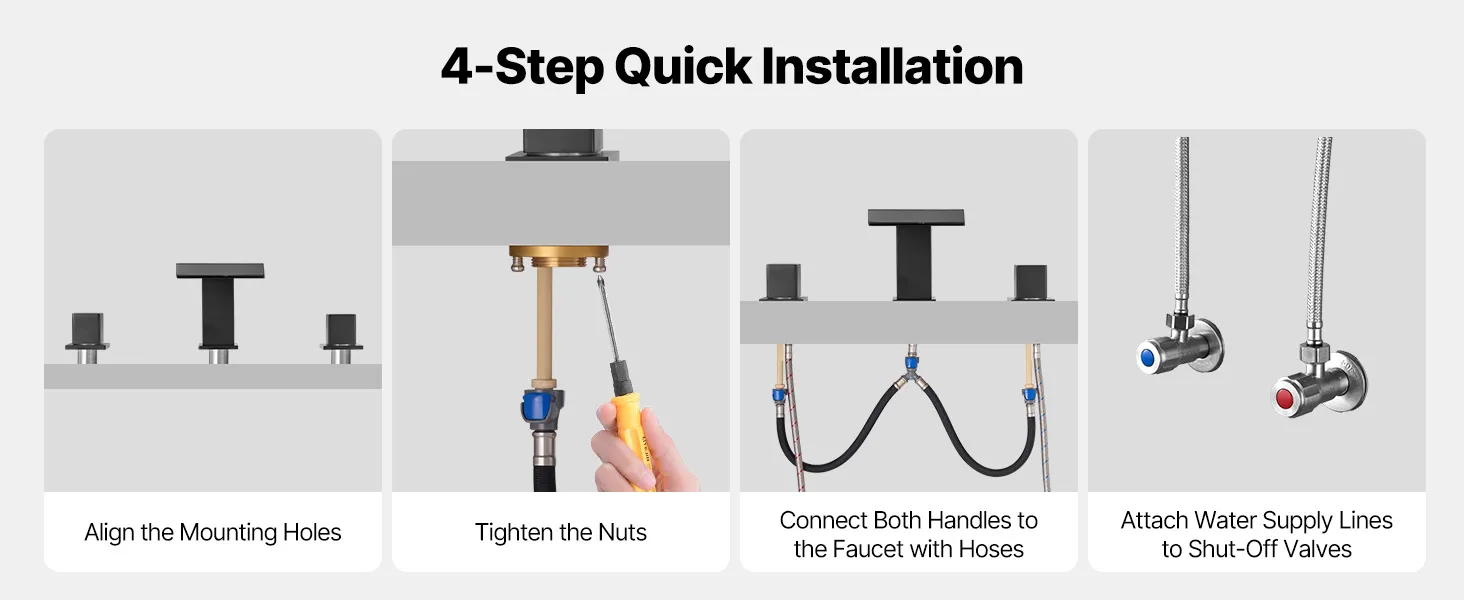 4-Step Quick Installation

Align the Mounting Holes

Tighten the Nuts

Connect Both Handles to the Faucet with Hoses

Attach Water Supply Lines to Shut-Off Valves