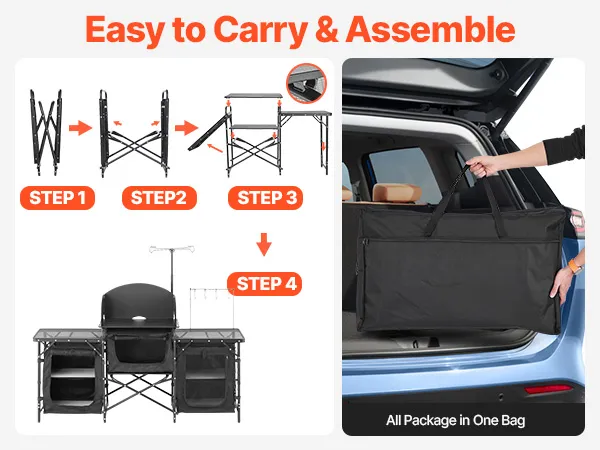 Easy to Carry & Assemble

STEP 1

STEP2

STEP 3

STEP 4

All Package in One Bag