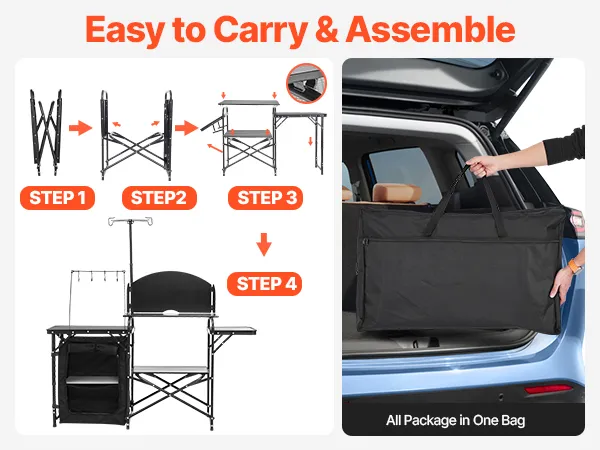 Easy to Carry & Assemble

STEP 1

STEP2

STEP 3

STEP 4

All Package in One Bag