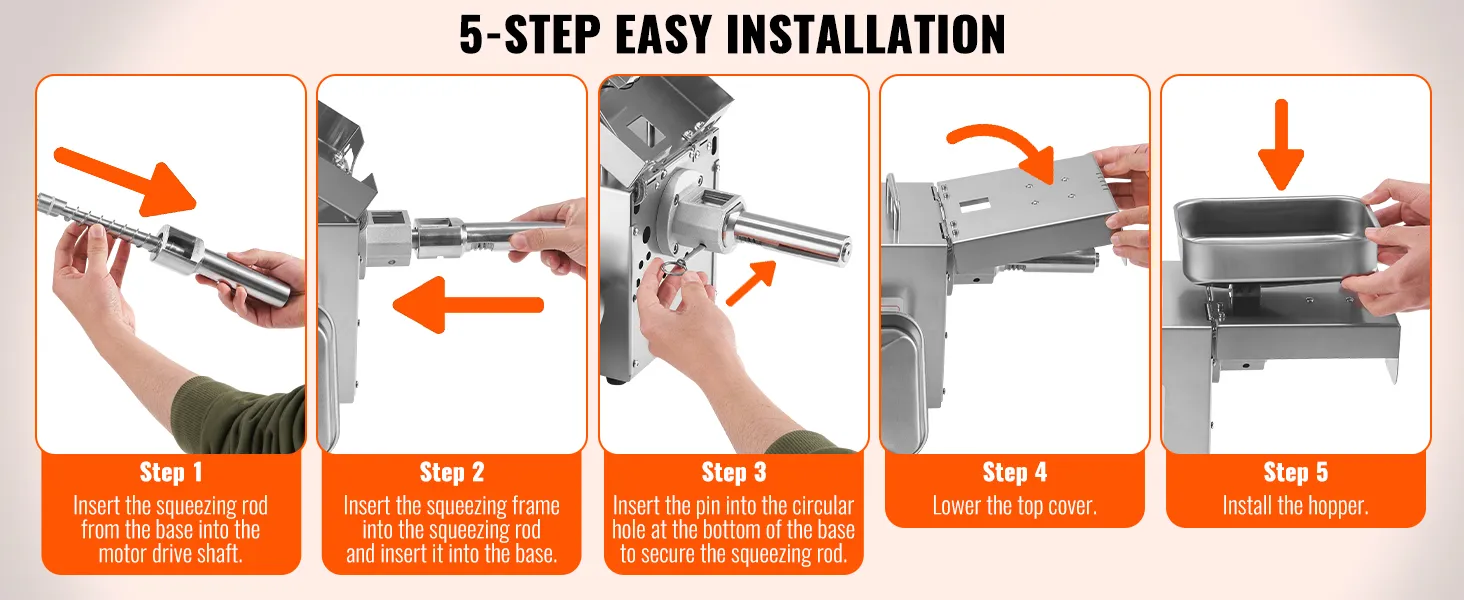 5-STEP EASY INSTALLATION

Step 1
Insert the squeezing rod from the base into the motor drive shaft.

Step 2
Insert the squeezing frame into the squeezing rod and insert it into the base.

Step 3
Insert the pin into the circular hole at the bottom of the base to secure the squeezing rod.

Step 4
Lower the top cover.

Step 5
Install the hopper.