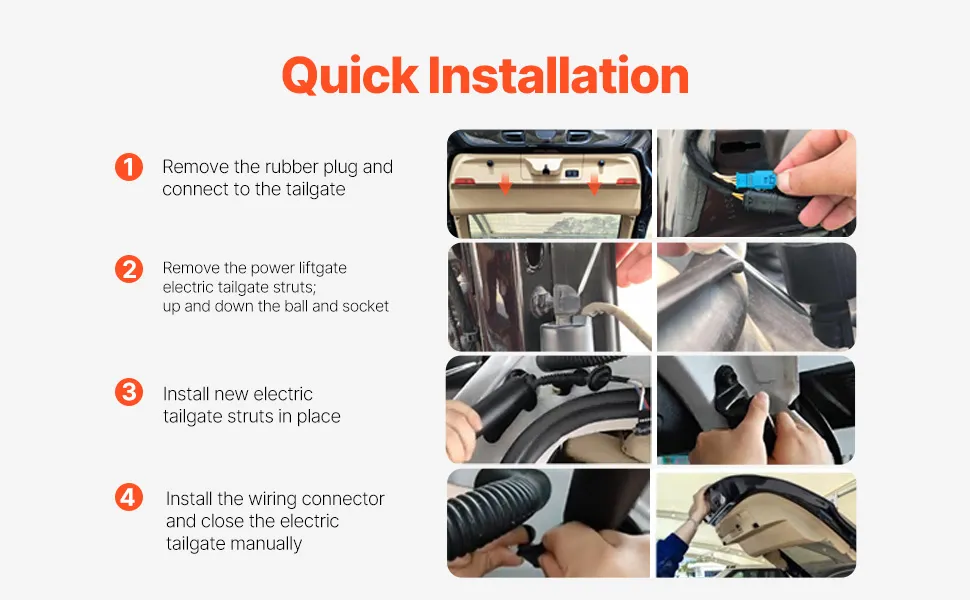 Quick Installation

1 Remove the rubber plug and connect to the tailgate

2 Remove the power liftgate electric tailgate struts; up and down the ball and socket

3 Install new electric tailgate struts in place

4 Install the wiring connector and close the electric tailgate manually