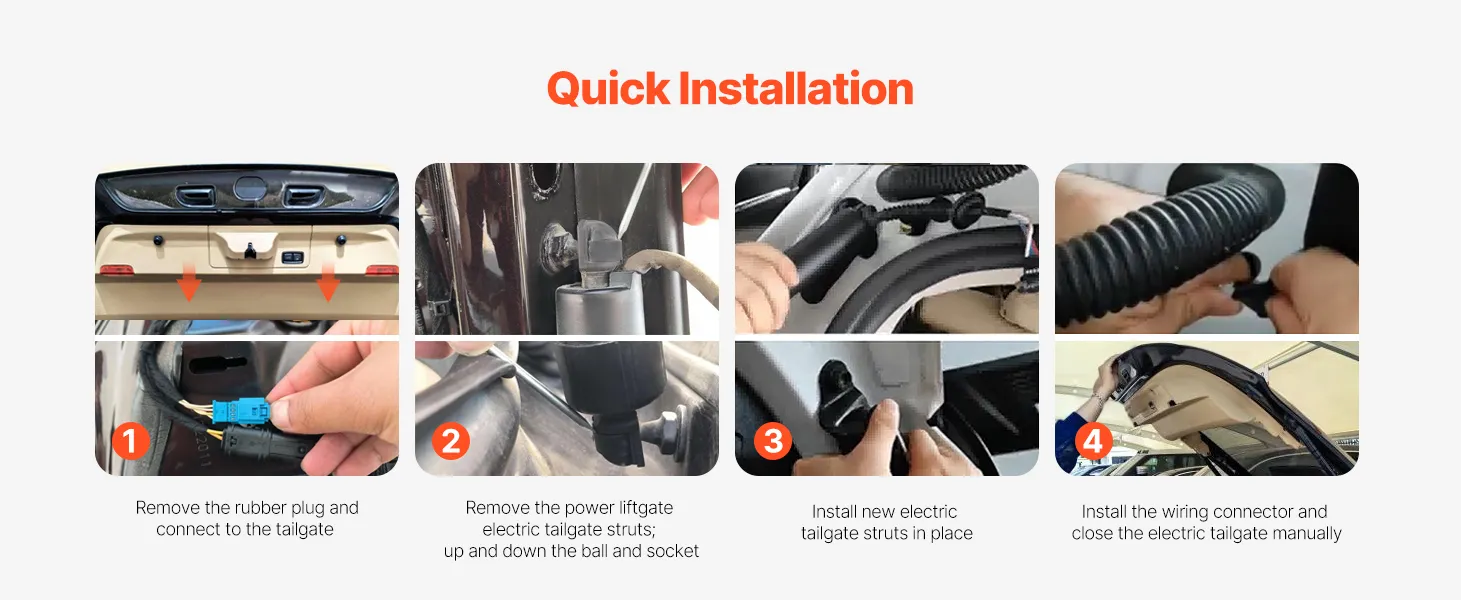 Quick Installation

1

Remove the rubber plug and connect to the tailgate

2

Remove the power liftgate electric tailgate struts; up and down the ball and socket

3

Install new electric tailgate struts in place

4

Install the wiring connector and close the electric tailgate manually