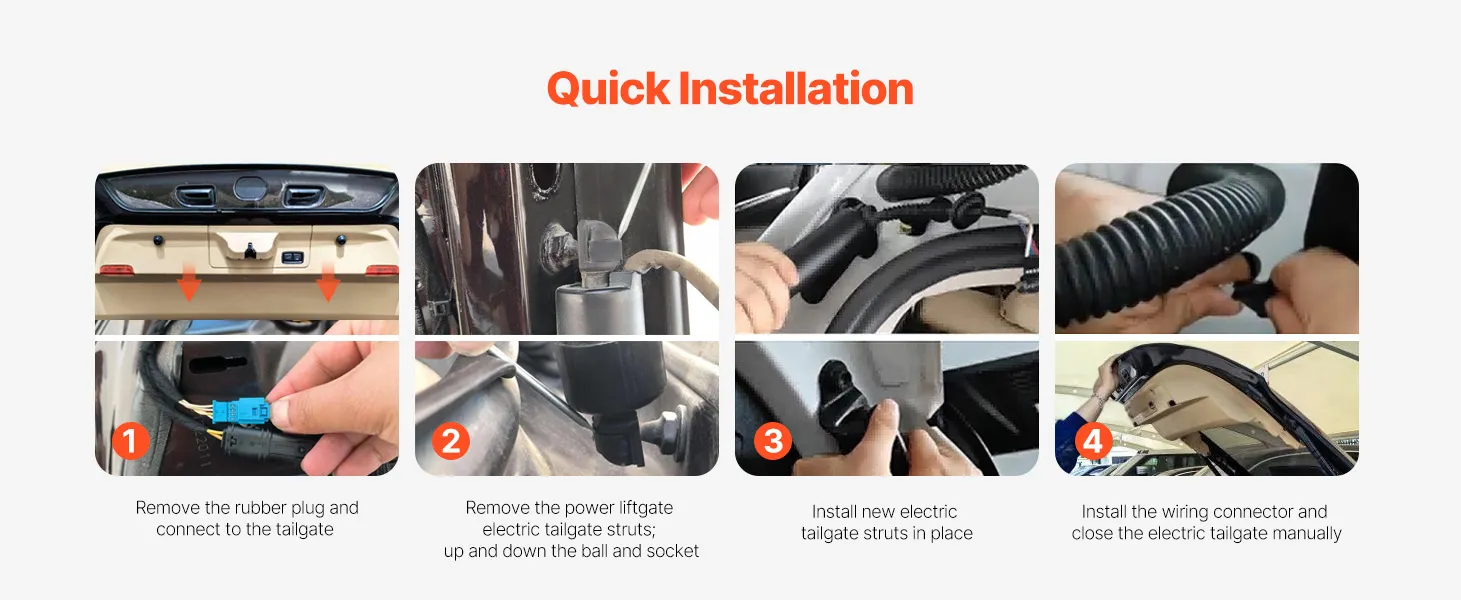 Quick Installation

1

Remove the rubber plug and connect to the tailgate

2

Remove the power liftgate electric tailgate struts; up and down the ball and socket

3

Install new electric tailgate struts in place

4

Install the wiring connector and close the electric tailgate manually