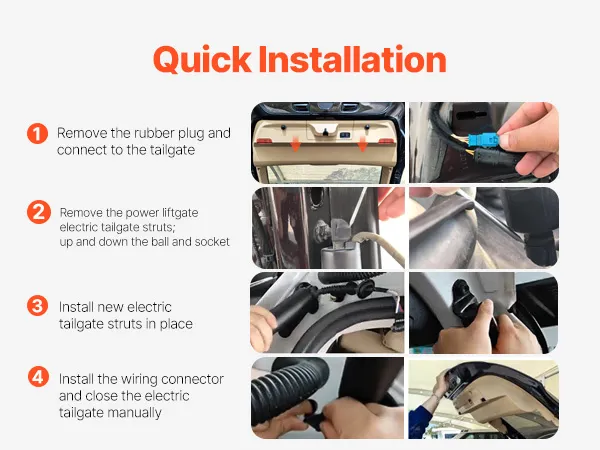 Quick Installation

1 Remove the rubber plug and connect to the tailgate

2 Remove the power liftgate electric tailgate struts; up and down the ball and socket

3 Install new electric tailgate struts in place

4 Install the wiring connector and close the electric tailgate manually