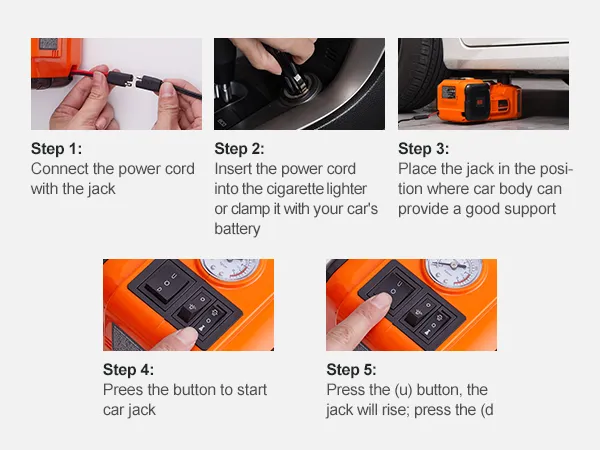 Step 1:
Connect the power cord with the jack

Step 2:
Insert the power cord into the cigarette lighter or clamp it with your car's battery

Step 3:
Place the jack in the position where car body can provide a good support

Step 4:
Prees the button to start car jack

Step 5:
Press the (u) button, the jack will rise; press the (d