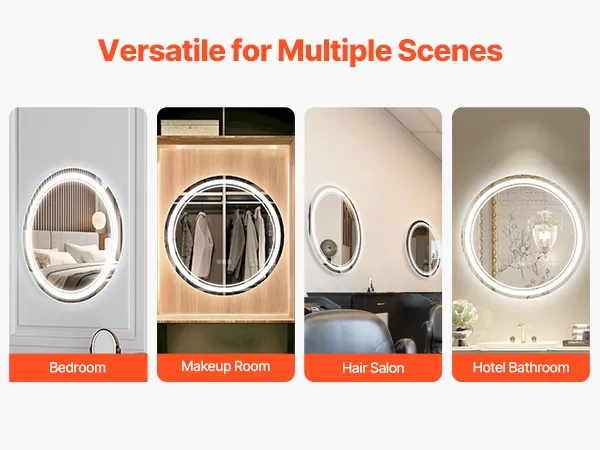 Versatile for Multiple Scenes

Bedroom

Makeup Room

Hair Salon

Hotel Bathroom