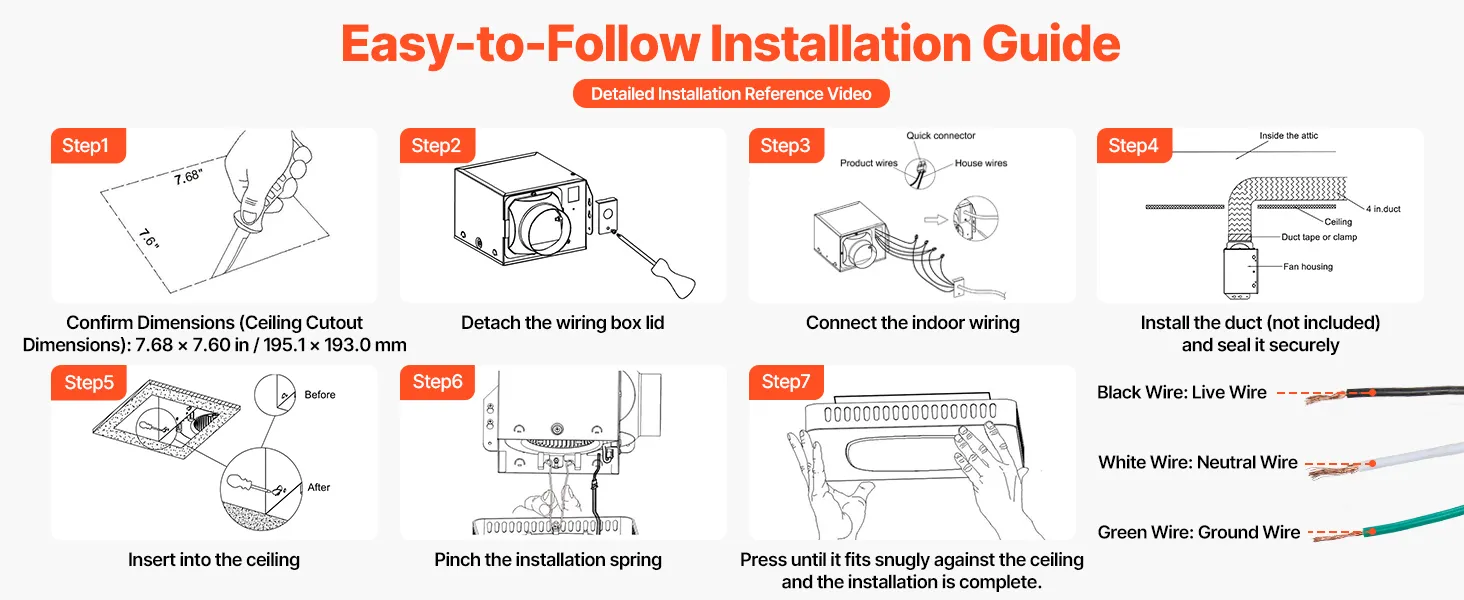 Easy-to-Follow Installation Guide

Detailed Installation Reference Video

Step1

7.68"

7.6"

Confirm Dimensions (Ceiling Cutout Dimensions): 7.68 × 7.60 in / 195.1 × 193.0 mm

Step2

Detach the wiring box lid

Step3

Quick connector

Product wires

House wires

Connect the indoor wiring

Step4

Inside the attic

4 in.duct

Ceiling

Duct tape or clamp

Fan housing

Install the duct (not included) and seal it securely

Step5

Before

After

Insert into the ceiling

Step6

Pinch the installation spring

Step7

Press until it fits snugly against the ceiling and the installation is complete.

Black Wire: Live Wire

White Wire: Neutral Wire

Green Wire: Ground Wire