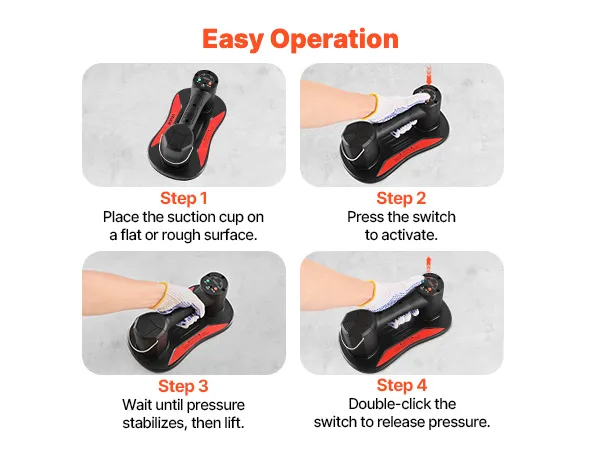 Easy Operation

Step 1
Place the suction cup on a flat or rough surface.

Step 2
Press the switch to activate.

Step 3
Wait until pressure stabilizes, then lift.

Step 4
Double-click the switch to release pressure.