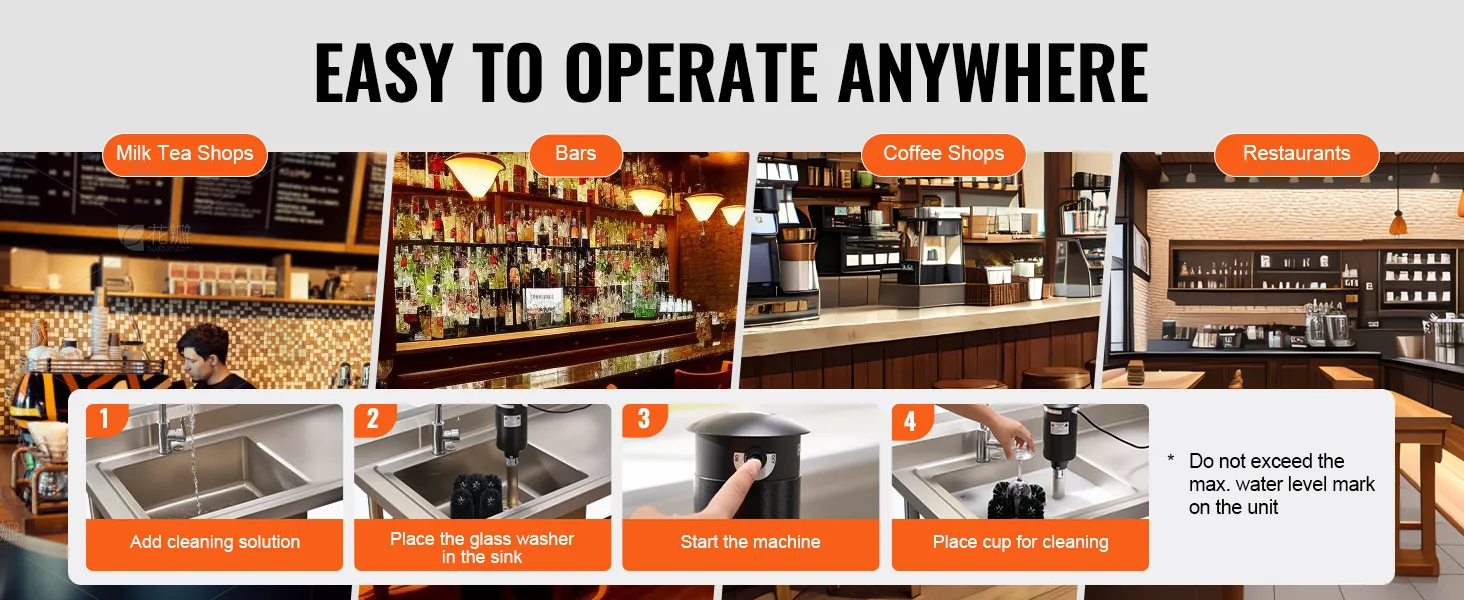 EASY TO OPERATE ANYWHERE

Milk Tea Shops

Bars

Coffee Shops

Restaurants

1
Add cleaning solution

2
Place the glass washer in the sink

3
Start the machine

4
Place cup for cleaning

* Do not exceed the max. water level mark on the unit