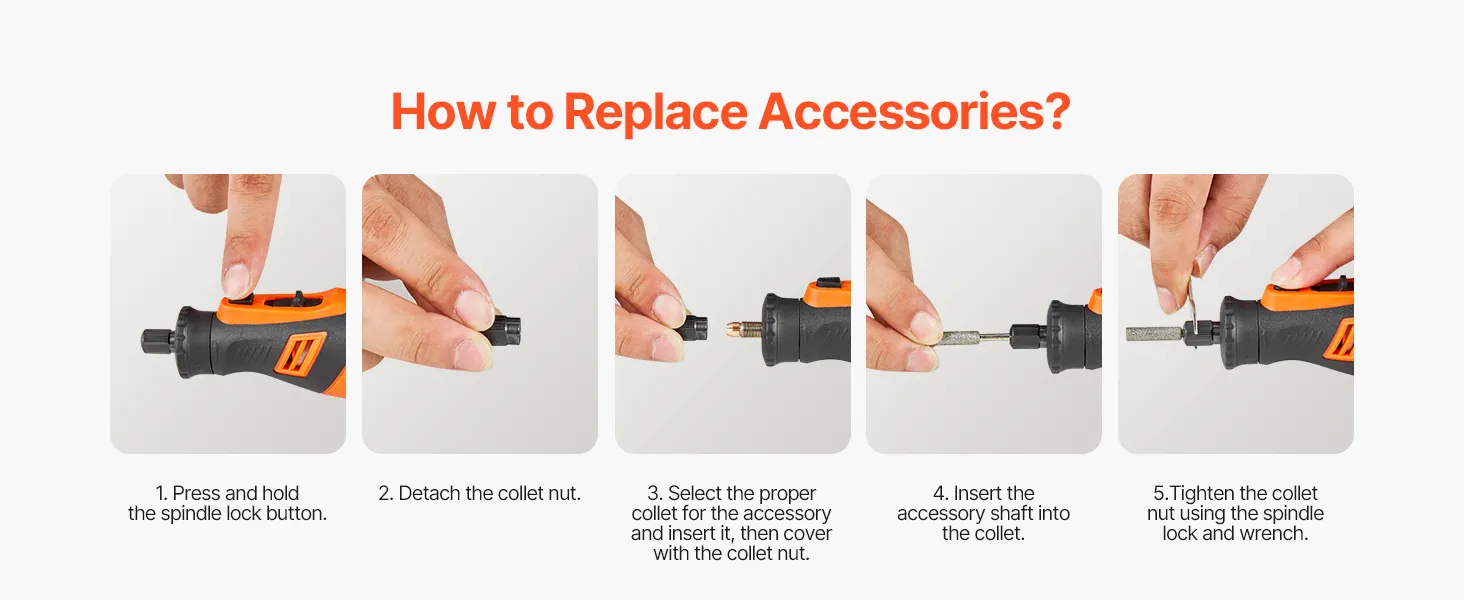 How to Replace Accessories?

1. Press and hold the spindle lock button.

2. Detach the collet nut.

3. Select the proper collet for the accessory and insert it, then cover with the collet nut.

4. Insert the accessory shaft into the collet.

5.Tighten the collet nut using the spindle lock and wrench.