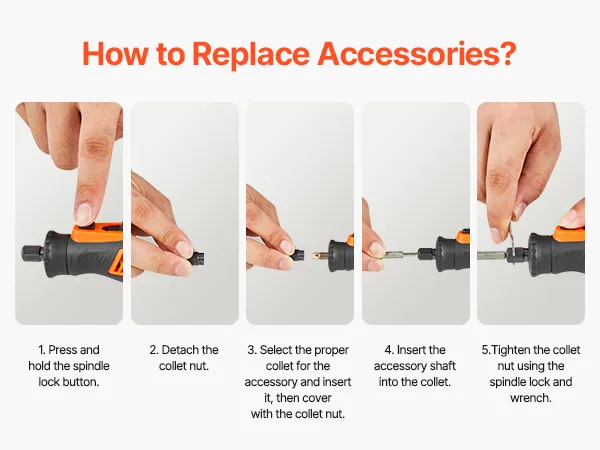 How to Replace Accessories?

1. Press and hold the spindle lock button.

2. Detach the collet nut.

3. Select the proper collet for the accessory and insert it, then cover with the collet nut.

4. Insert the accessory shaft into the collet.

5.Tighten the collet nut using the spindle lock and wrench.