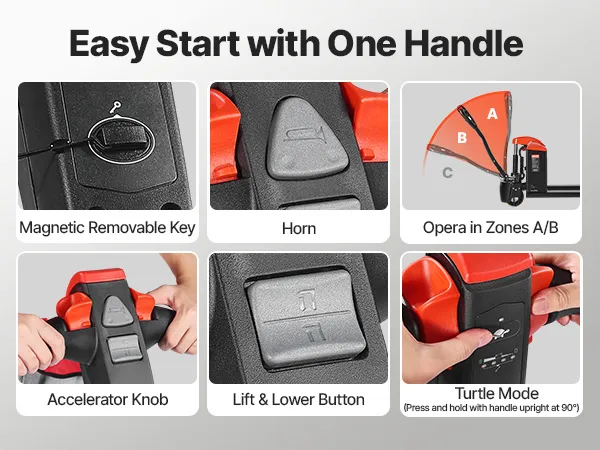 Easy Start with One Handle

Magnetic Removable Key

Horn

A
B
C

Opera in Zones A/B

Accelerator Knob

Lift & Lower Button

Turtle Mode
(Press and hold with handle upright at 90°)