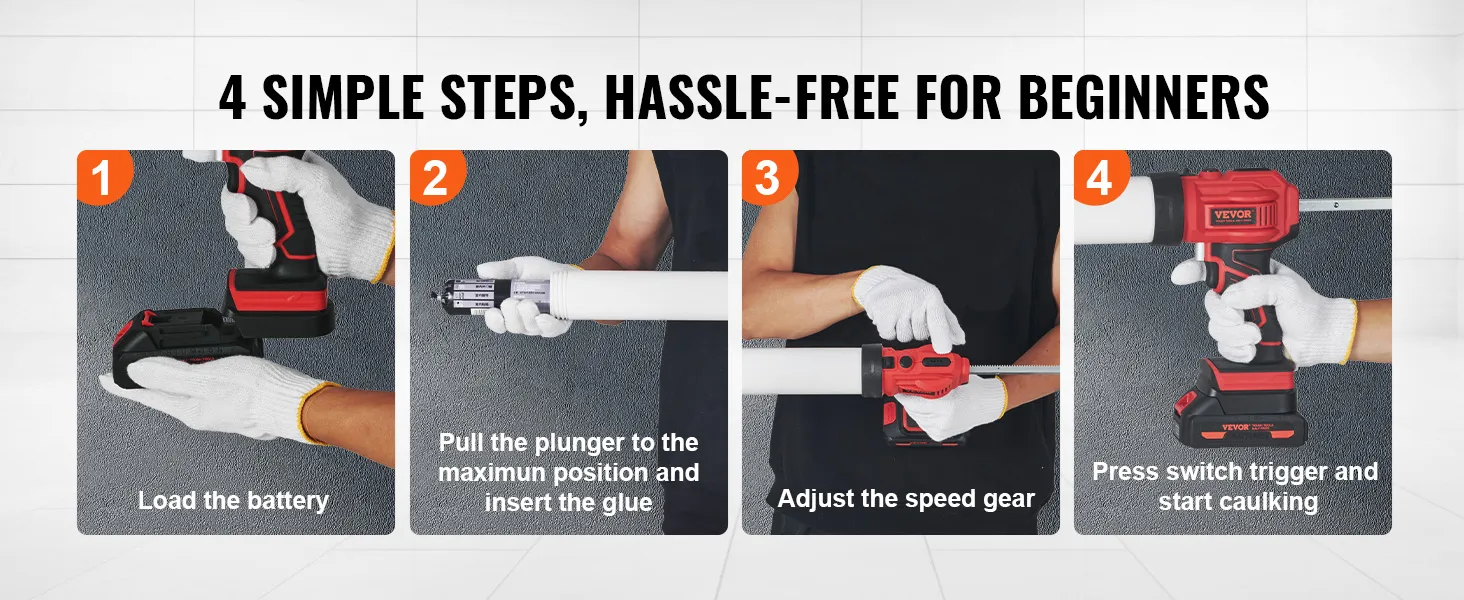 4 SIMPLE STEPS, HASSLE-FREE FOR BEGINNERS

1

Load the battery

2

Pull the plunger to the maximun position and insert the glue

3

Adjust the speed gear

4

VEVOR

VEVOR

Press switch trigger and start caulking