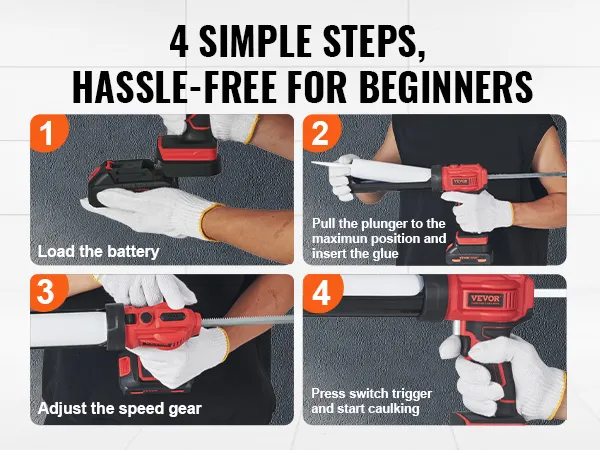 4 SIMPLE STEPS,
HASSLE-FREE FOR BEGINNERS

1
Load the battery

2
VEVOR
Pull the plunger to the maximun position and insert the glue

3
Adjust the speed gear

4
VEVOR
Press switch trigger and start caulking