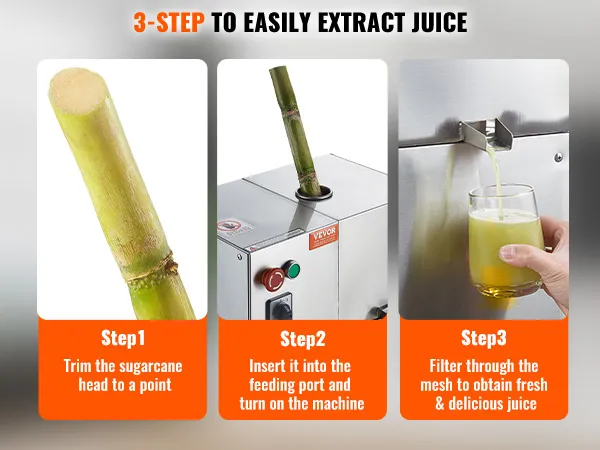 3-STEP TO EASILY EXTRACT JUICE

VEVOR

Step1
Trim the sugarcane head to a point

Step2
Insert it into the feeding port and turn on the machine

Step3
Filter through the mesh to obtain fresh & delicious juice