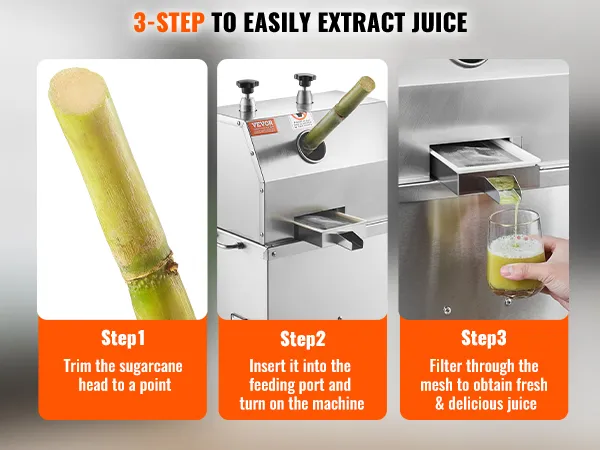 3-STEP TO EASILY EXTRACT JUICE

VEVOR

Step1
Trim the sugarcane head to a point

Step2
Insert it into the feeding port and turn on the machine

Step3
Filter through the mesh to obtain fresh & delicious juice