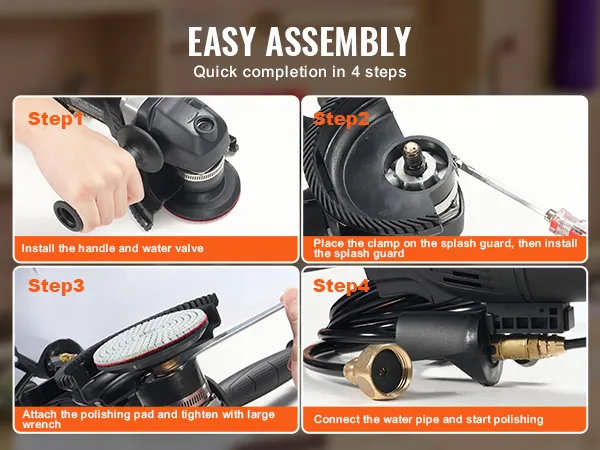 EASY ASSEMBLY

Quick completion in 4 steps

Step1

Install the handle and water valve

Step2

Place the clamp on the splash guard, then install the splash guard

Step3

Attach the polishing pad and tighten with large wrench

Step4

Connect the water pipe and start polishing